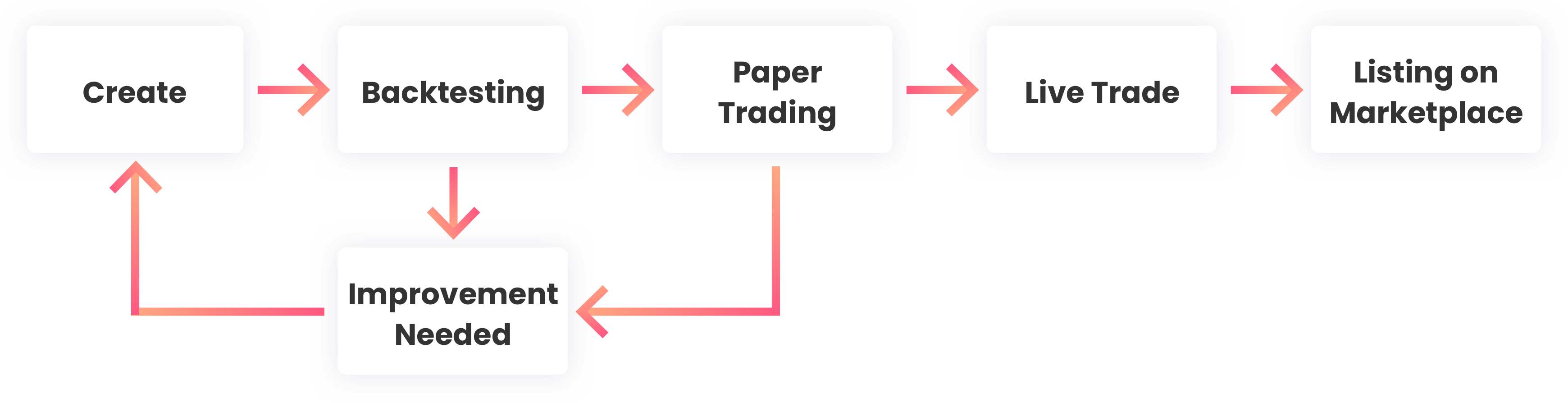 Create

Backtesting

Paper Trading

Live Trade

Listing on Marketplace

Improvement Needed